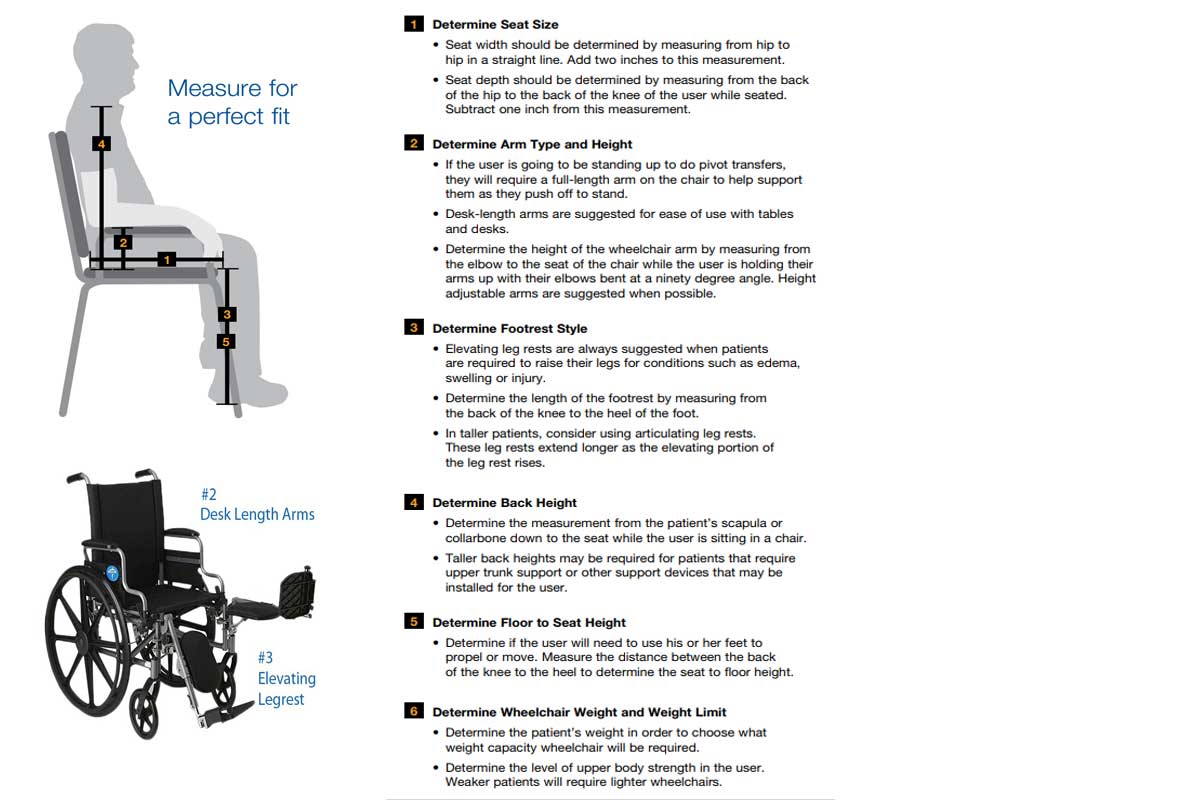 Measure for a perfect fit

4

2

1

3

5

#2
Desk Length Arms

#3
Elevating Legrest

1 Determine Seat Size

• Seat width should be determined by measuring from hip to hip in a straight line. Add two inches to this measurement.

• Seat depth should be determined by measuring from the back of the hip to the back of the knee of the user while seated. Subtract one inch from this measurement.

2 Determine Arm Type and Height

• If the user is going to be standing up to do pivot transfers, they will require a full-length arm on the chair to help support them as they push off to stand.

• Desk-length arms are suggested for ease of use with tables and desks.

• Determine the height of the wheelchair arm by measuring from the elbow to the seat of the chair while the user is holding their arms up with their elbows bent at a ninety degree angle. Height adjustable arms are suggested when possible.

3 Determine Footrest Style

• Elevating leg rests are always suggested when patients are required to raise their legs for conditions such as edema, swelling or injury.

• Determine the length of the footrest by measuring from the back of the knee to the heel of the foot.

• In taller patients, consider using articulating leg rests. These leg rests extend longer as the elevating portion of the leg rest rises.

4 Determine Back Height

• Determine the measurement from the patient's scapula or collarbone down to the seat while the user is sitting in a chair.

• Taller back heights may be required for patients that require upper trunk support or other support devices that may be installed for the user.

5 Determine Floor to Seat Height

• Determine if the user will need to use his or her feet to propel or move. Measure the distance between the back of the knee to the heel to determine the seat to floor height.

6 Determine Wheelchair Weight and Weight Limit

• Determine the patient's weight in order to choose what weight capacity wheelchair will be required.

• Determine the level of upper body strength in the user. Weaker patients will require lighter wheelchairs.