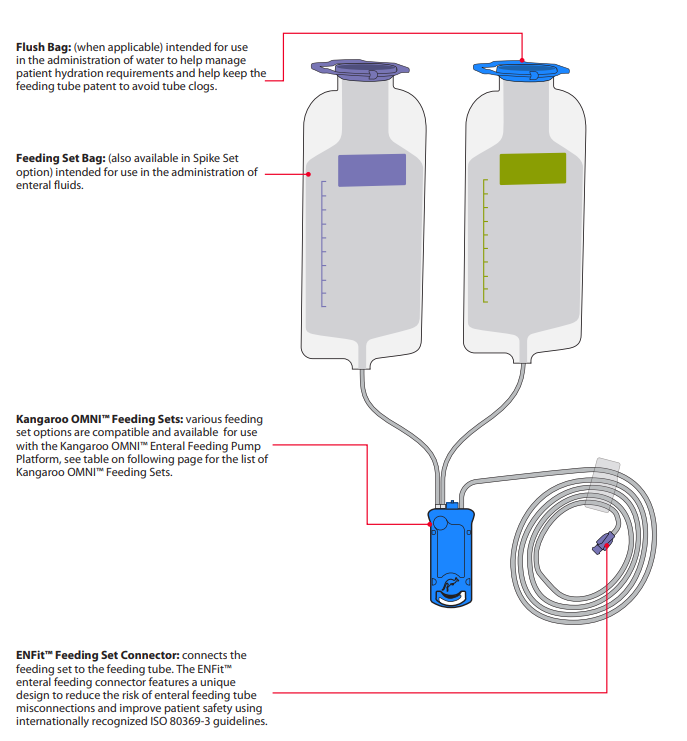 **Flush Bag:** (when applicable) intended for use in the administration of water to help manage patient hydration requirements and help keep the feeding tube patent to avoid tube clogs.

**Feeding Set Bag:** (also available in Spike Set option) intended for use in the administration of enteral fluids.

**Kangaroo OMNI™ Feeding Sets:** various feeding set options are compatible and available for use with the Kangaroo OMNI™ Enteral Feeding Pump Platform, see table on following page for the list of Kangaroo OMNI™ Feeding Sets.

**ENFit™ Feeding Set Connector:** connects the feeding set to the feeding tube. The ENFit™ enteral feeding connector features a unique design to reduce the risk of enteral feeding tube misconnections and improve patient safety using internationally recognized ISO 80369-3 guidelines.