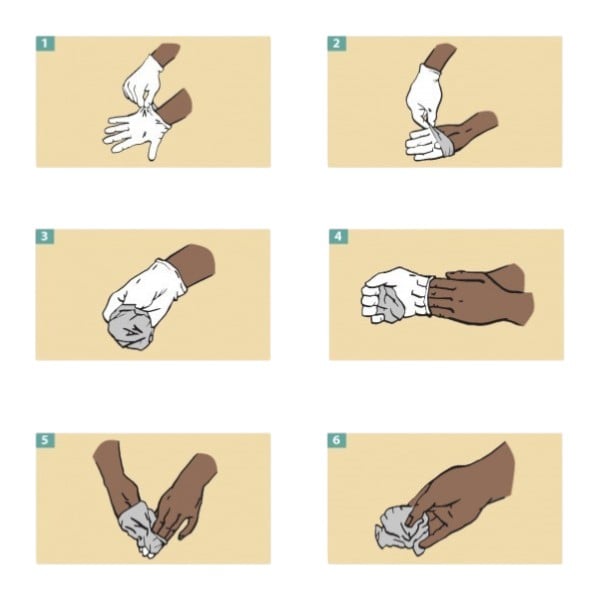 1

2

3

4

5

6