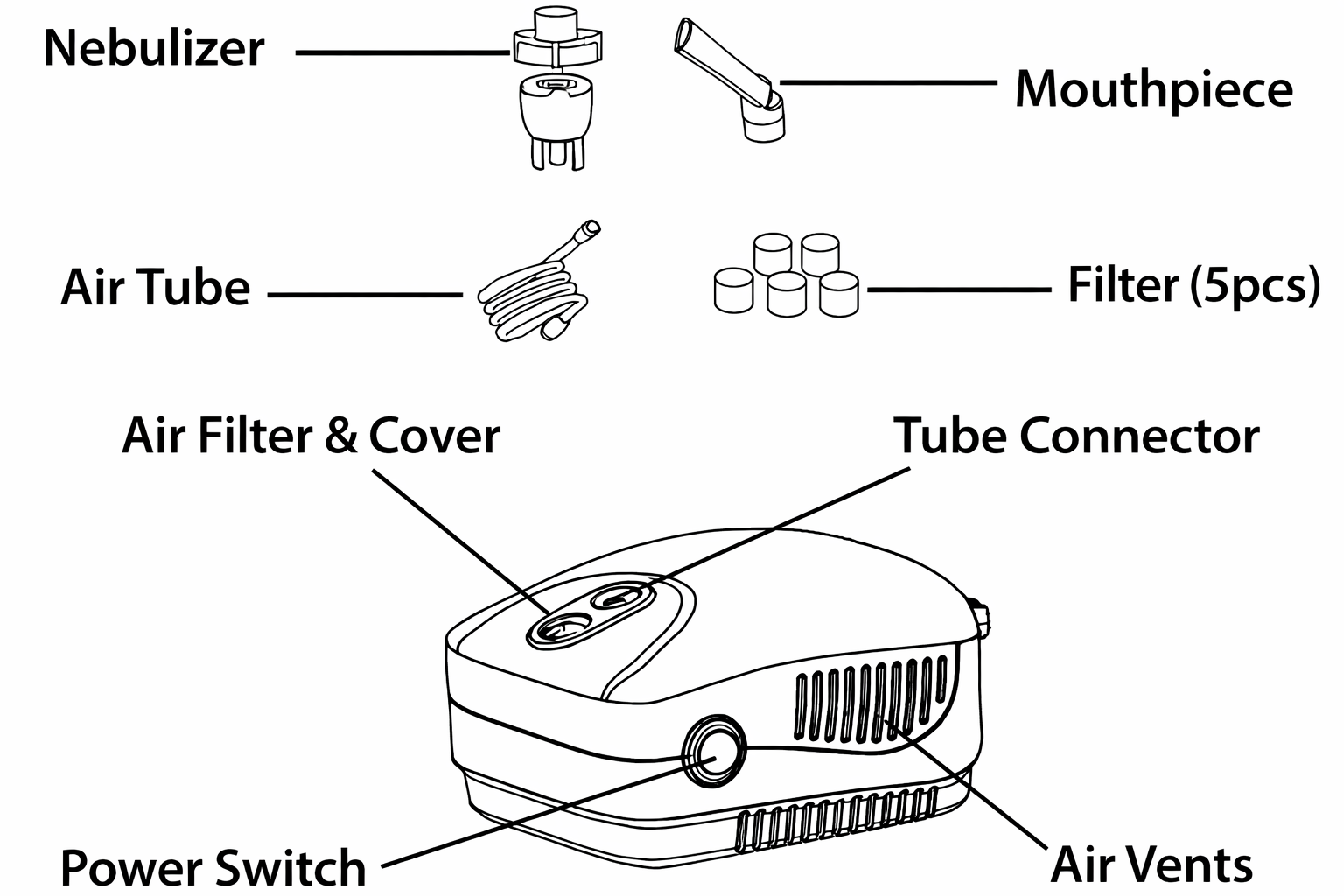 Nebulizer

Mouthpiece

Air Tube

Filter (5pcs)

Air Filter & Cover

Tube Connector

Power Switch

Air Vents