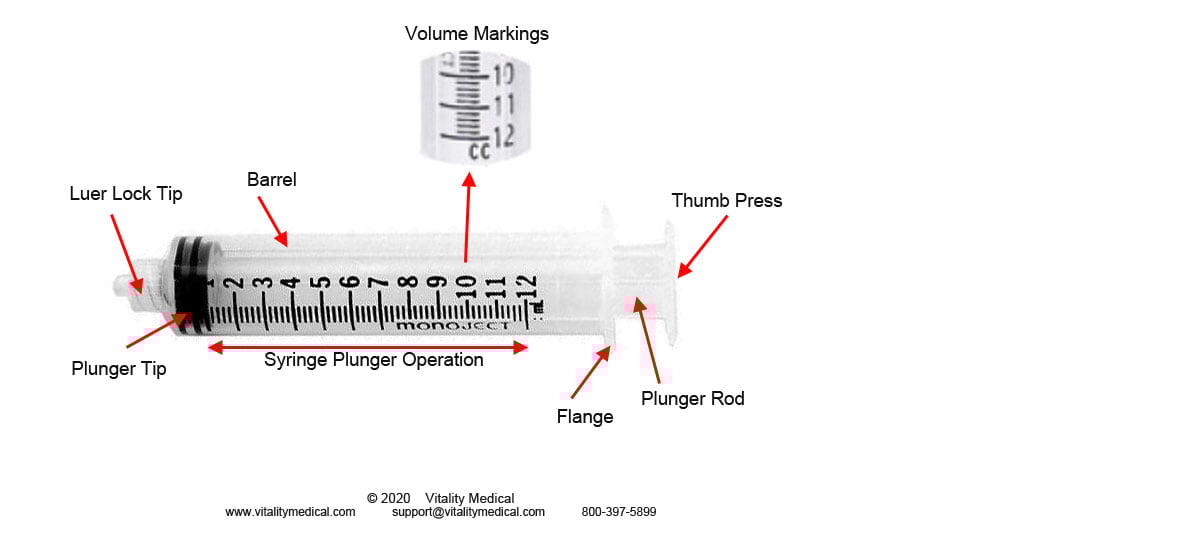 Volume Markings

10
11
12
cc

Luer Lock Tip

Barrel

Thumb Press

1 2 3 4 5 6 7 8 9 10 11 12

MONOJECT

Plunger Tip

Syringe Plunger Operation

Flange

Plunger Rod

© 2020 Vitality Medical
www.vitalitymedical.com support@vitalitymedical.com 800-397-5899