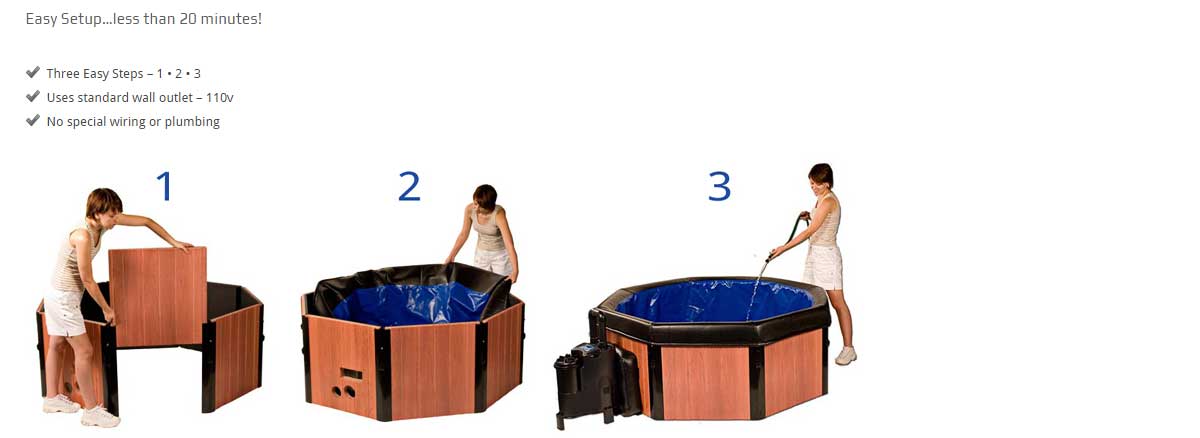 Easy Setup...less than 20 minutes!

✔ Three Easy Steps – 1 • 2 • 3
✔ Uses standard wall outlet – 110v
✔ No special wiring or plumbing

1

2

3