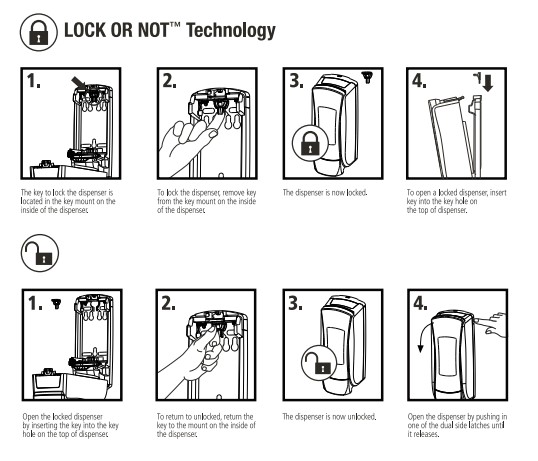 LOCK OR NOT™ Technology

1.

The key to lock the dispenser is located in the key mount on the inside of the dispenser.

2.

To lock the dispenser, remove key from the key mount on the inside of the dispenser.

3.

The dispenser is now locked.

4.

To open a locked dispenser, insert key into the key hole on the top of dispenser.

1.

Open the locked dispenser by inserting the key into the key hole on the top of dispenser.

2.

To return to unlocked, return the key to the mount on the inside of the dispenser.

3.

The dispenser is now unlocked.

4.

Open the dispenser by pushing in one of the dual side latches until it releases.