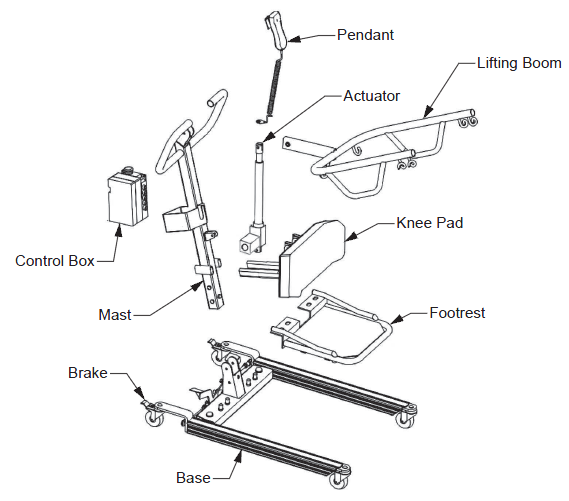 Pendant

Lifting Boom

Actuator

Knee Pad

Control Box

Mast

Footrest

Brake

Base