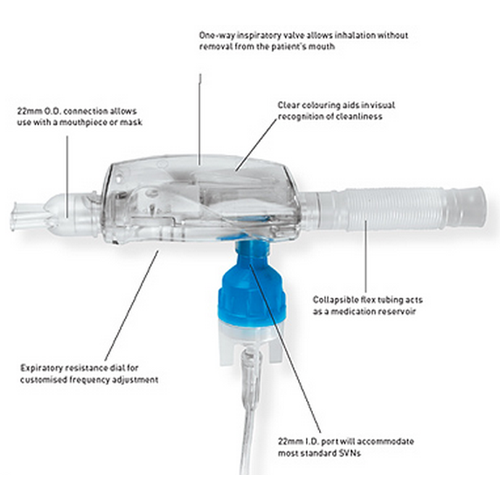 One-way inspiratory valve allows inhalation without removal from the patient's mouth

22mm O.D. connection allows use with a mouthpiece or mask

Clear colouring aids in visual recognition of cleanliness

Collapsible flex tubing acts as a medication reservoir

Expiratory resistance dial for customised frequency adjustment

22mm I.D. port will accommodate most standard SVNs