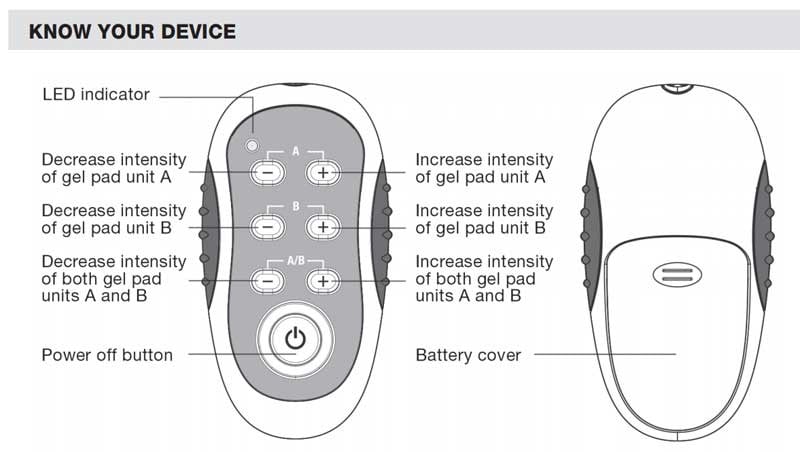 KNOW YOUR DEVICE

LED indicator

Decrease intensity of gel pad unit A

Decrease intensity of gel pad unit B

Decrease intensity of both gel pad units A and B

Power off button

A

B

A/B

Increase intensity of gel pad unit A

Increase intensity of gel pad unit B

Increase intensity of both gel pad units A and B

Battery cover