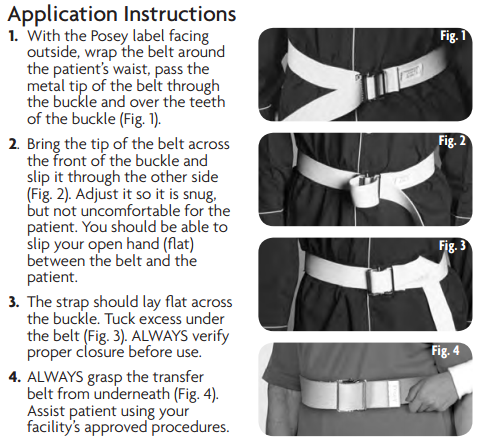 Application Instructions

1. With the Posey label facing outside, wrap the belt around the patient's waist, pass the metal tip of the belt through the buckle and over the teeth of the buckle (Fig. 1).

2. Bring the tip of the belt across the front of the buckle and slip it through the other side (Fig. 2). Adjust it so it is snug, but not uncomfortable for the patient. You should be able to slip your open hand (flat) between the belt and the patient.

3. The strap should lay flat across the buckle. Tuck excess under the belt (Fig. 3). ALWAYS verify proper closure before use.

4. ALWAYS grasp the transfer belt from underneath (Fig. 4). Assist patient using your facility's approved procedures.

Fig. 1

Fig. 2

Fig. 3

Fig. 4