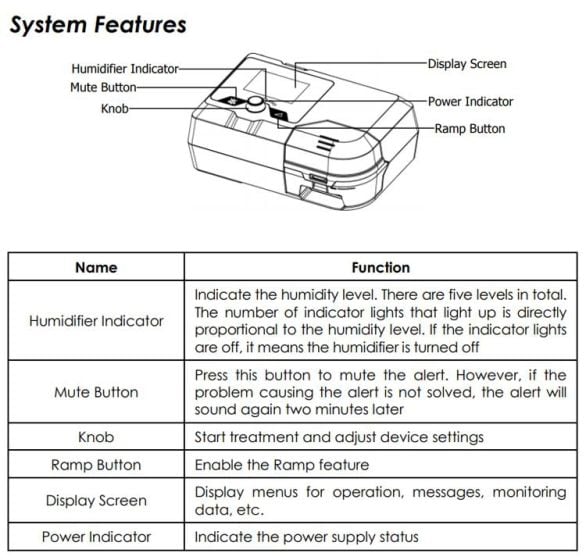 System Features

Humidifier Indicator
Mute Button
Knob
Display Screen
Power Indicator
Ramp Button

| Name | Function |
|---|---|
| Humidifier Indicator | Indicate the humidity level. There are five levels in total. The number of indicator lights that light up is directly proportional to the humidity level. If the indicator lights are off, it means the humidifier is turned off |
| Mute Button | Press this button to mute the alert. However, if the problem causing the alert is not solved, the alert will sound again two minutes later |
| Knob | Start treatment and adjust device settings |
| Ramp Button | Enable the Ramp feature |
| Display Screen | Display menus for operation, messages, monitoring data, etc. |
| Power Indicator | Indicate the power supply status |