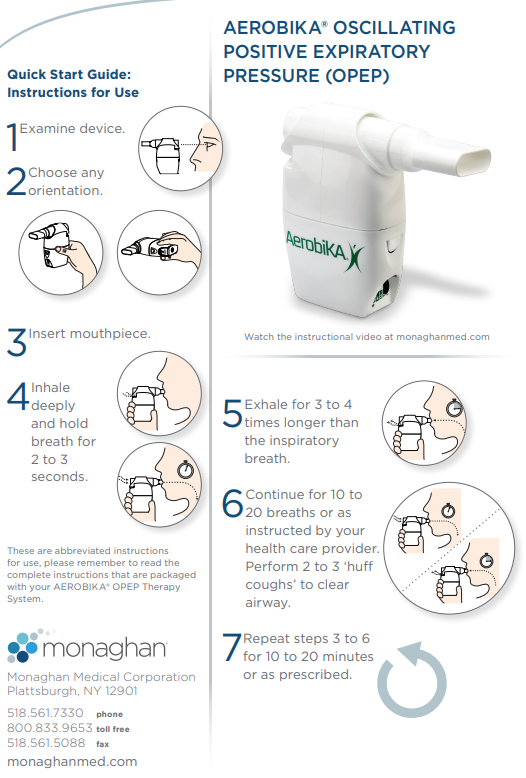 Quick Start Guide: Instructions for Use

1 Examine device.

2 Choose any orientation.

3 Insert mouthpiece.

4 Inhale deeply and hold breath for 2 to 3 seconds.

These are abbreviated instructions for use, please remember to read the complete instructions that are packaged with your AEROBIKA® OPEP Therapy System.

monaghan

Monaghan Medical Corporation
Plattsburgh, NY 12901

518.561.7330 phone
800.833.9653 toll free
518.561.5088 fax

monaghanmed.com

AEROBIKA® OSCILLATING POSITIVE EXPIRATORY PRESSURE (OPEP)

AerobiKA

Watch the instructional video at monaghanmed.com

5 Exhale for 3 to 4 times longer than the inspiratory breath.

6 Continue for 10 to 20 breaths or as instructed by your health care provider. Perform 2 to 3 'huff coughs' to clear airway.

7 Repeat steps 3 to 6 for 10 to 20 minutes or as prescribed.