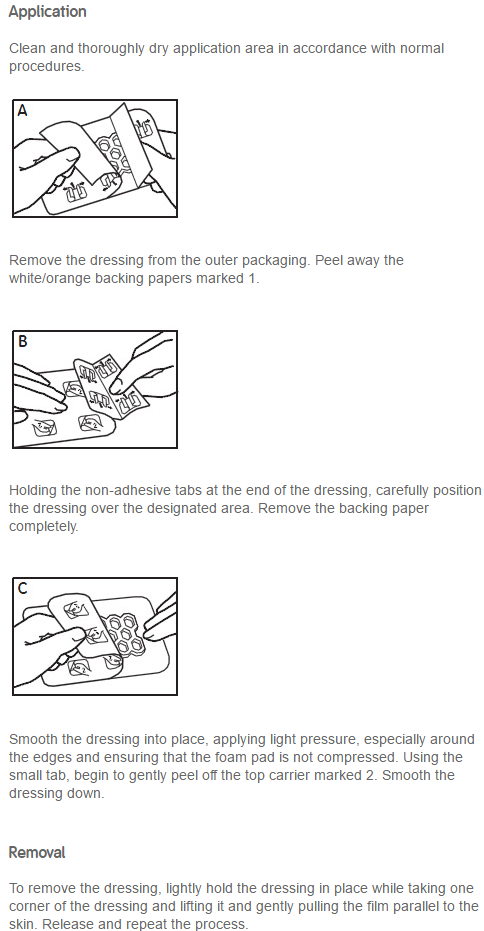 Application

Clean and thoroughly dry application area in accordance with normal procedures.

A

Remove the dressing from the outer packaging. Peel away the white/orange backing papers marked 1.

B

Holding the non-adhesive tabs at the end of the dressing, carefully position the dressing over the designated area. Remove the backing paper completely.

C

Smooth the dressing into place, applying light pressure, especially around the edges and ensuring that the foam pad is not compressed. Using the small tab, begin to gently peel off the top carrier marked 2. Smooth the dressing down.

Removal

To remove the dressing, lightly hold the dressing in place while taking one corner of the dressing and lifting it and gently pulling the film parallel to the skin. Release and repeat the process.