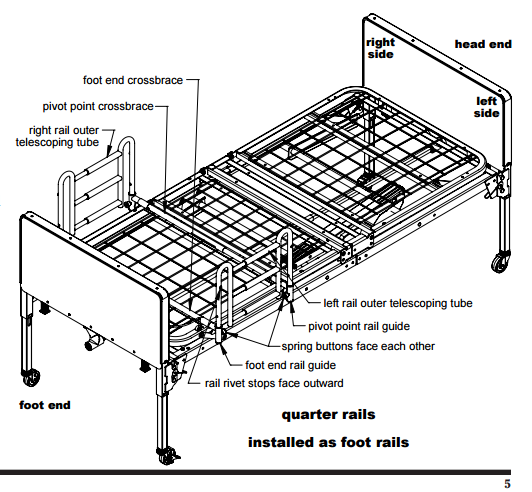 right side

head end

left side

foot end crossbrace

pivot point crossbrace

right rail outer telescoping tube

left rail outer telescoping tube

pivot point rail guide

spring buttons face each other

foot end rail guide

rail rivet stops face outward

foot end

quarter rails

installed as foot rails

5