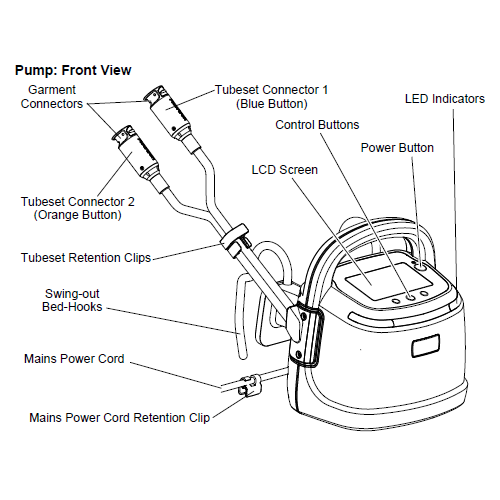 Pump: Front View

Garment Connectors

Tubeset Connector 1 (Blue Button)

LED Indicators

Control Buttons

Power Button

LCD Screen

Tubeset Connector 2 (Orange Button)

Tubeset Retention Clips

Swing-out Bed-Hooks

Mains Power Cord

Mains Power Cord Retention Clip