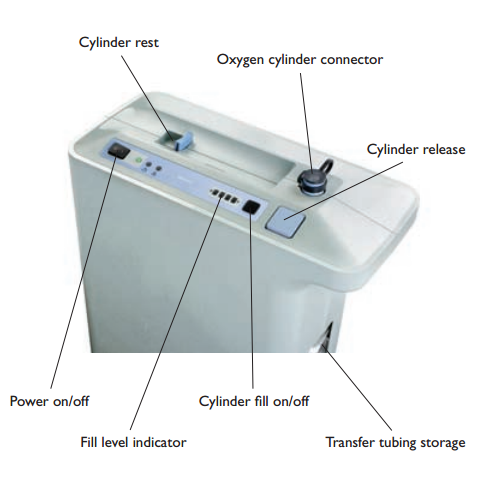 Cylinder rest

Oxygen cylinder connector

Cylinder release

Power on/off

Cylinder fill on/off

Fill level indicator

Transfer tubing storage